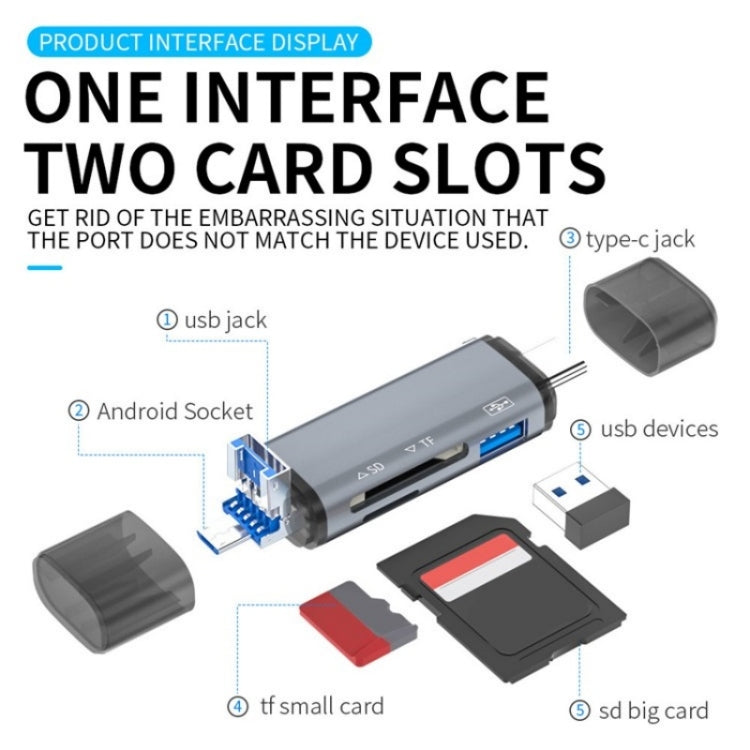 PRODUCT INTERFACE DISPLAY

ONE INTERFACE TWO CARD SLOTS

GET RID OF THE EMBARRASSING SITUATION THAT THE PORT DOES NOT MATCH THE DEVICE USED.

③ type-c jack

① usb jack

② Android Socket

SD

TF

⑤ usb devices

④ tf small card

⑤ sd big card