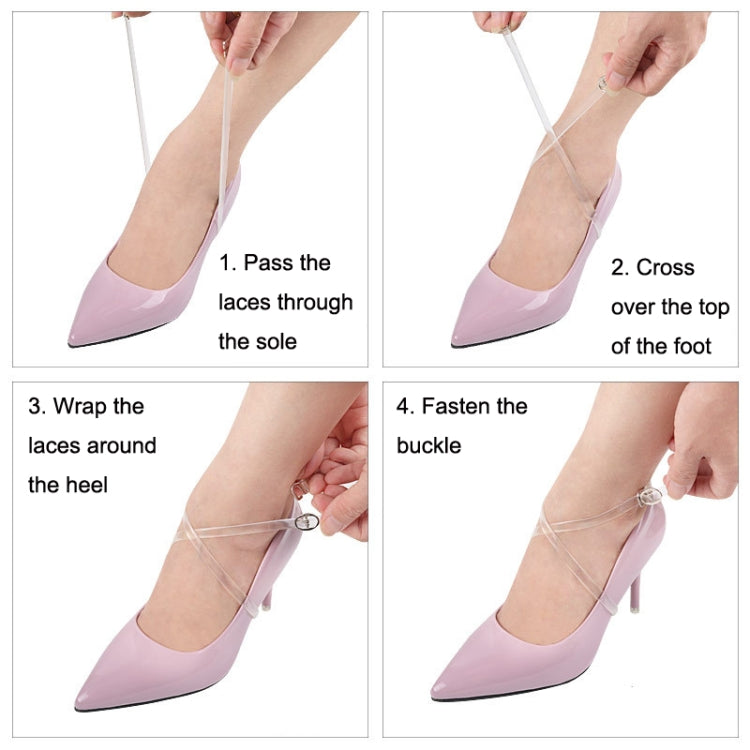 1. Pass the laces through the sole

2. Cross over the top of the foot

3. Wrap the laces around the heel

4. Fasten the buckle