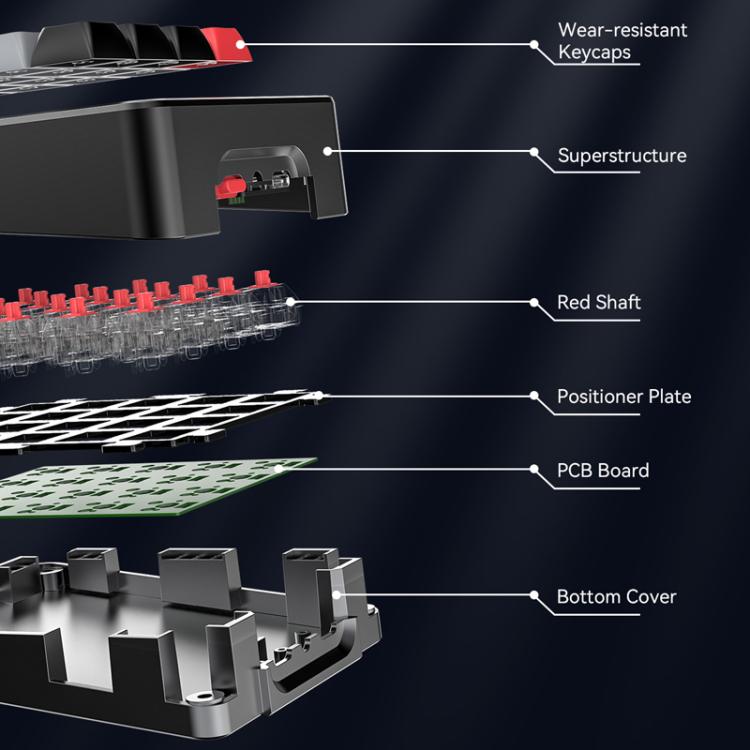 Wear-resistant Keycaps

Superstructure

Red Shaft

Positioner Plate

PCB Board

Bottom Cover