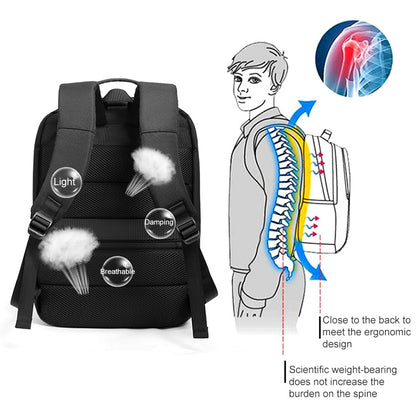 Light

Damping

Breathable

Close to the back to meet the ergonomic design

Scientific weight-bearing does not increase the burden on the spine