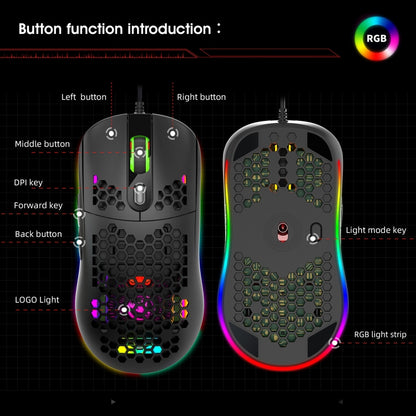 Button function introduction：

RGB

Left button

Right button

Middle button

DPI key

Forward key

Back button

LOGO Light

Light mode key

RGB light strip