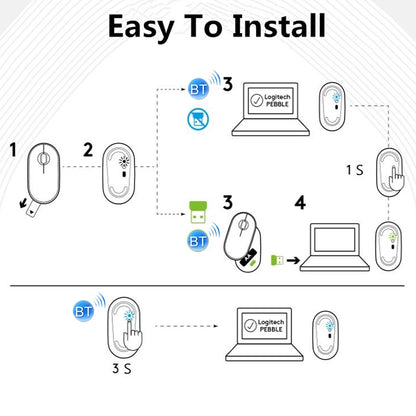 Easy To Install

BT 3

Logitech PEBBLE

1

2

1 S

3

4

BT

BT

Logitech PEBBLE

3 S