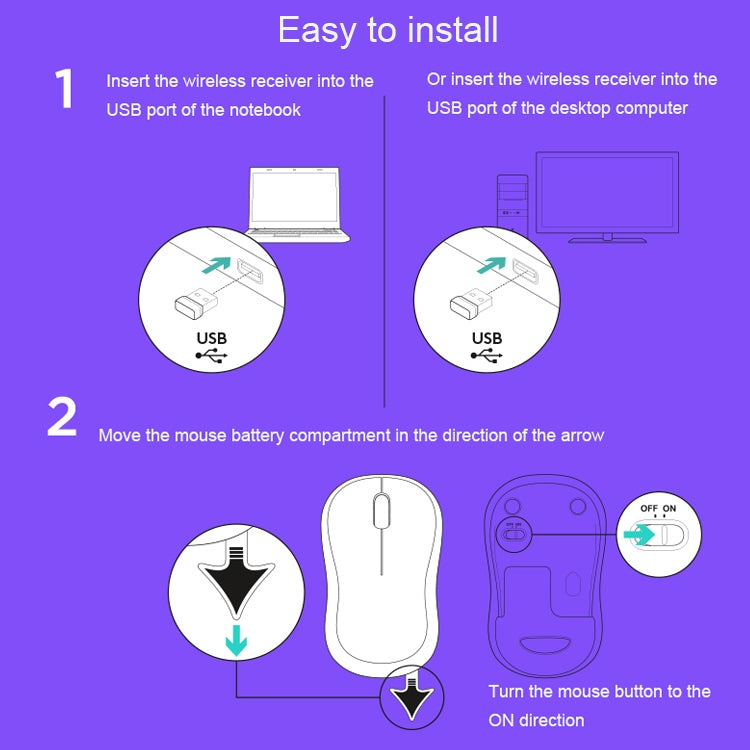 Easy to install

1

Insert the wireless receiver into the USB port of the notebook

USB

Or insert the wireless receiver into the USB port of the desktop computer

USB

2

Move the mouse battery compartment in the direction of the arrow

OFF ON

Turn the mouse button to the ON direction