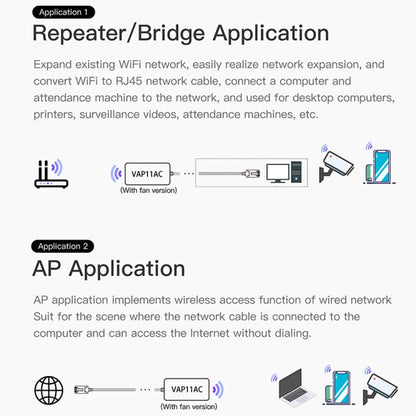 Application 1

Repeater/Bridge Application

Expand existing WiFi network, easily realize network expansion, and convert WiFi to RJ45 network cable, connect a computer and attendance machine to the network, and used for desktop computers, printers, surveillance videos, attendance machines, etc.

VAP11AC
(With fan version)

Application 2

AP Application

AP application implements wireless access function of wired network Suit for the scene where the network cable is connected to the computer and can access the Internet without dialing.

VAP11AC
(With fan version)