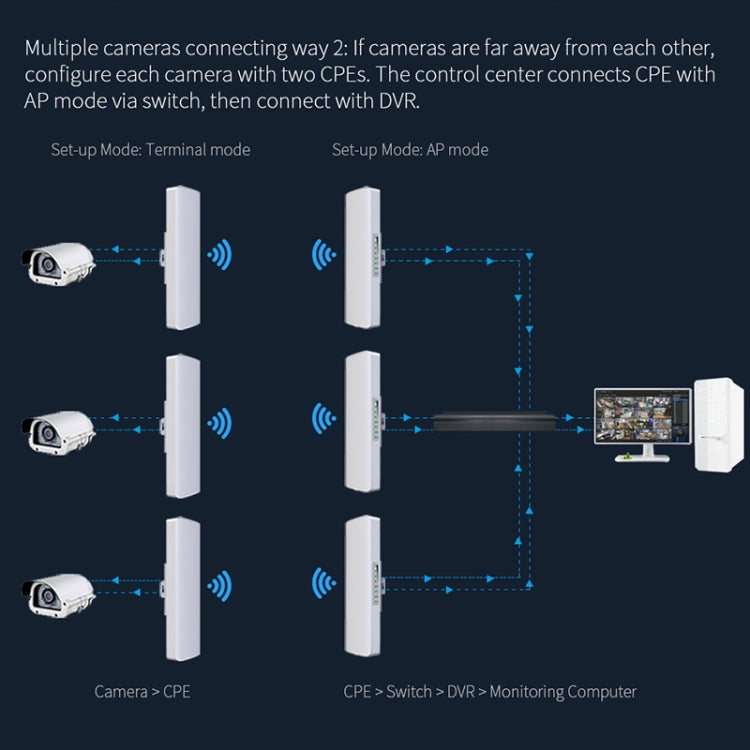 Multiple cameras connecting way 2: If cameras are far away from each other, configure each camera with two CPEs. The control center connects CPE with AP mode via switch, then connect with DVR.

Set-up Mode: Terminal mode

Set-up Mode: AP mode

Camera > CPE

CPE > Switch > DVR > Monitoring Computer