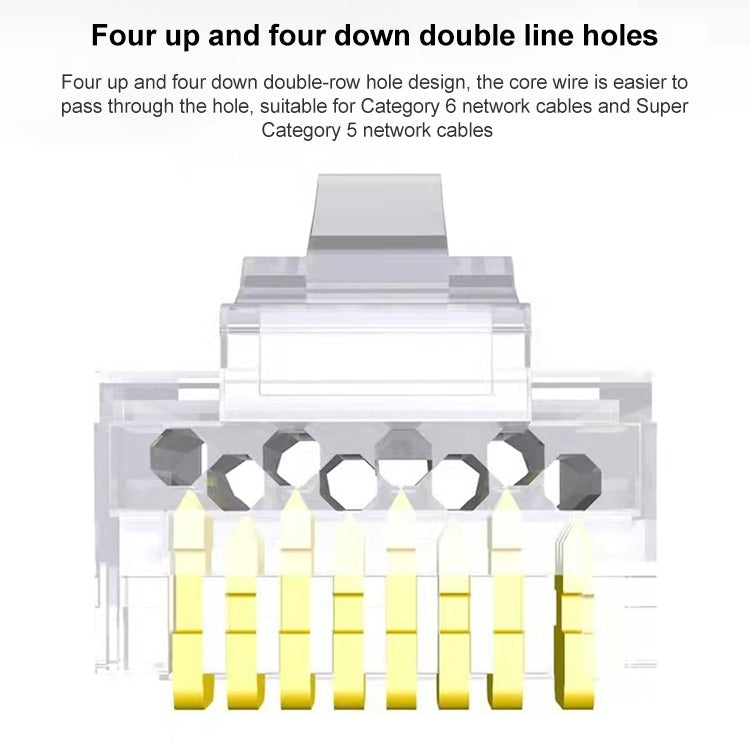 Four up and four down double line holes

Four up and four down double-row hole design, the core wire is easier to pass through the hole, suitable for Category 6 network cables and Super Category 5 network cables