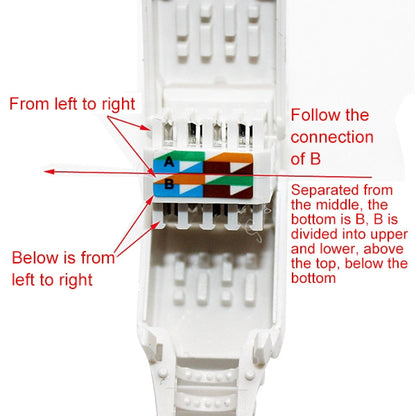 From left to right

Follow the connection of B

A

B

Separated from the middle, the bottom is B, B is divided into upper and lower, above the top, below the bottom

Below is from left to right