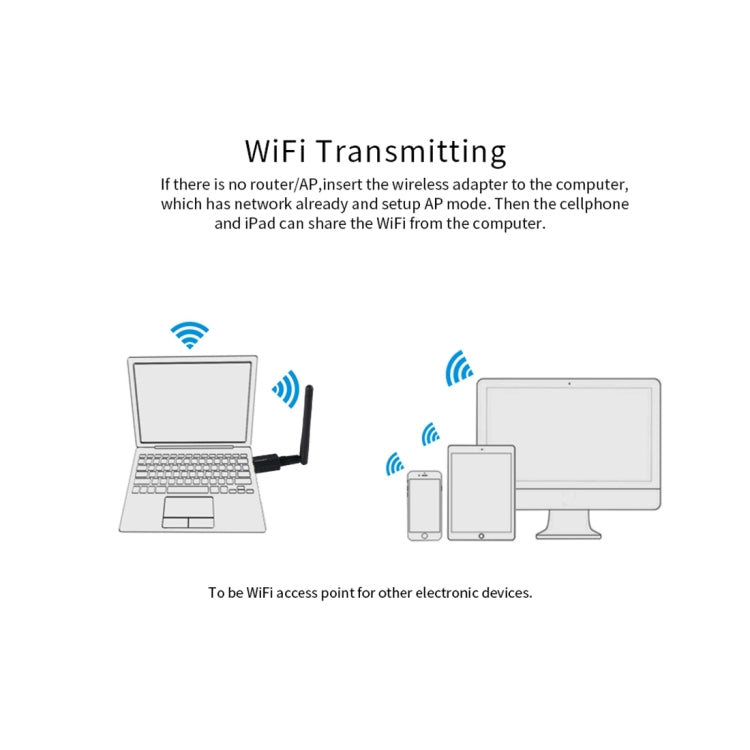 WiFi Transmitting

If there is no router/AP,insert the wireless adapter to the computer, which has network already and setup AP mode. Then the cellphone and iPad can share the WiFi from the computer.

To be WiFi access point for other electronic devices.