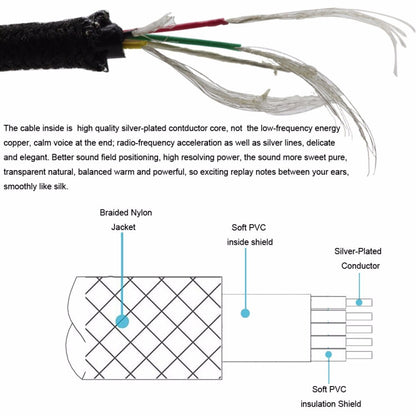 The cable inside is high quality silver-plated contductor core, not the low-frequency energy copper, calm voice at the end; radio-frequency acceleration as well as silver lines, delicate and elegant. Better sound field positioning, high resolving power, the sound more sweet pure, transparent natural, balanced warm and powerful, so exciting replay notes between your ears, smoothly like silk.

Braided Nylon Jacket

Soft PVC inside shield

Silver-Plated Conductor

Soft PVC insulation Shield