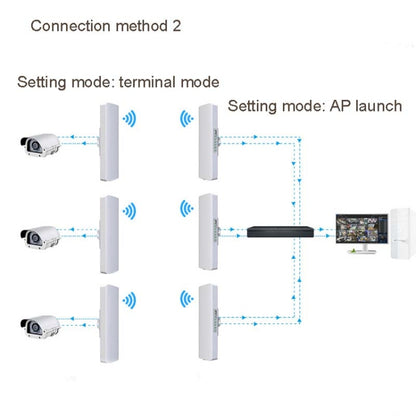 Connection method 2

Setting mode: terminal mode

Setting mode: AP launch