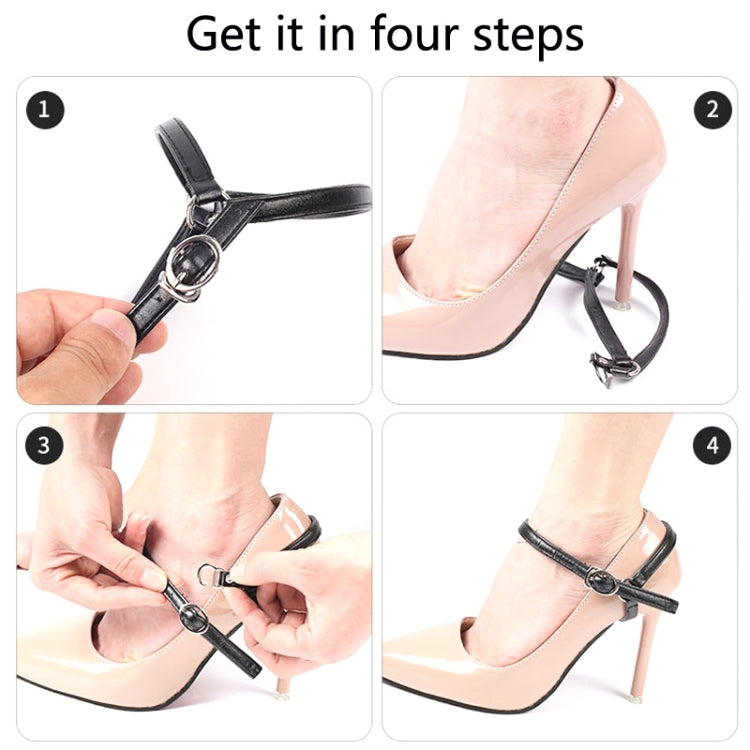 Get it in four steps

1

2

3

4