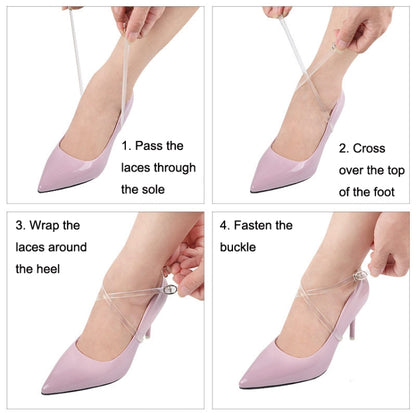 1. Pass the laces through the sole

2. Cross over the top of the foot

3. Wrap the laces around the heel

4. Fasten the buckle