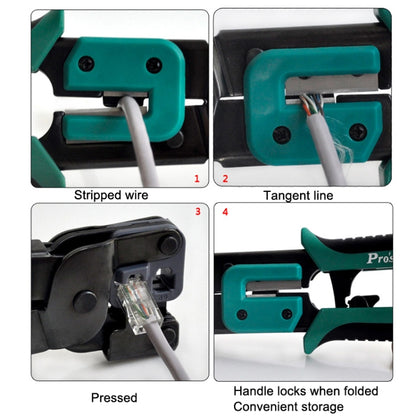 1
Stripped wire

2
Tangent line

3
Pressed

4
Pro's

Handle locks when folded
Convenient storage