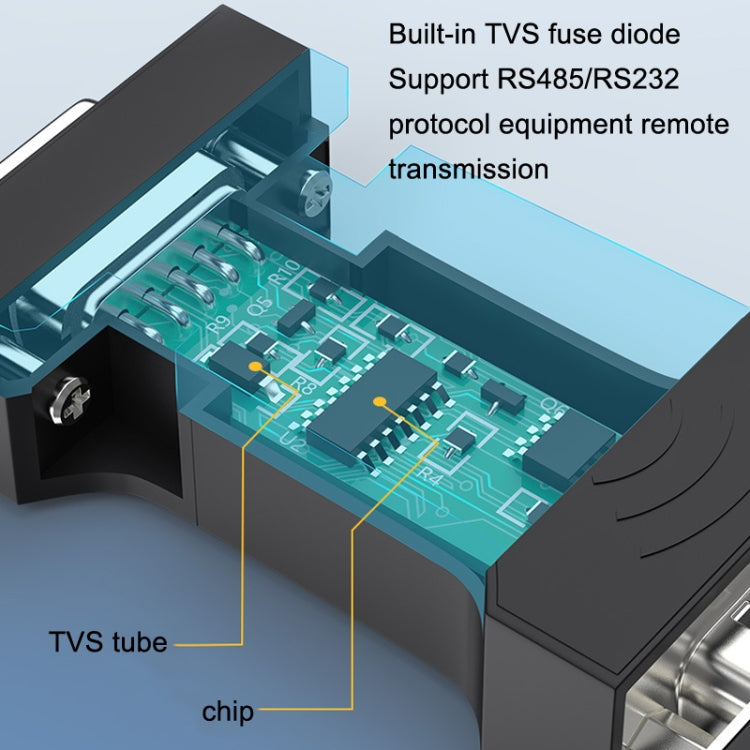 Built-in TVS fuse diode
Support RS485/RS232 protocol equipment remote transmission

R10
Q5
R9
R8
U2
R4
Q6

TVS tube

chip