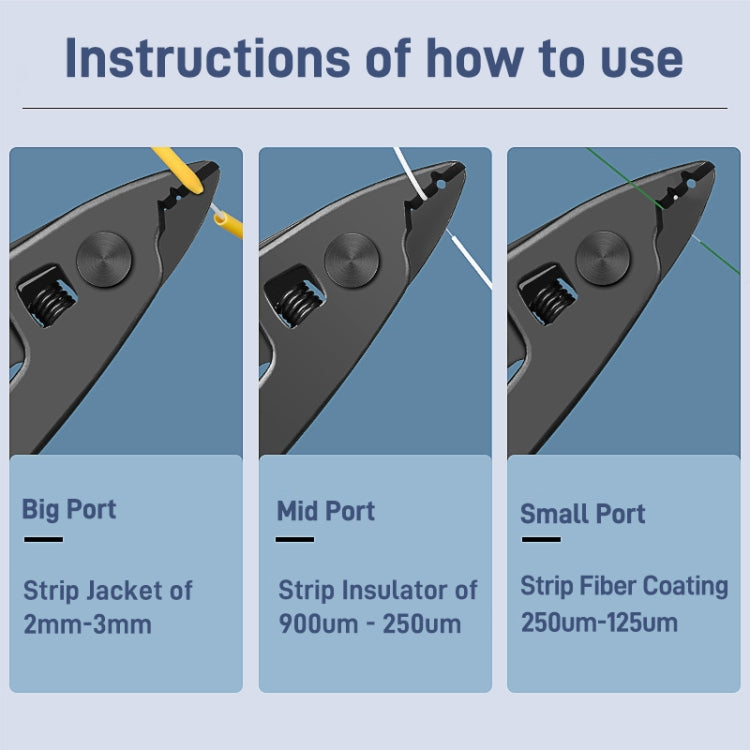 Instructions of how to use

Big Port

Strip Jacket of 2mm-3mm

Mid Port

Strip Insulator of 900um - 250um

Small Port

Strip Fiber Coating 250um-125um